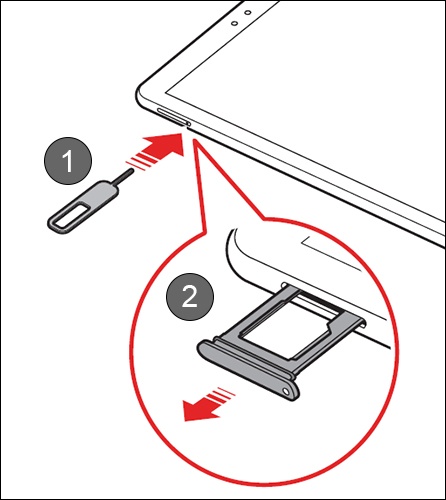 1

2